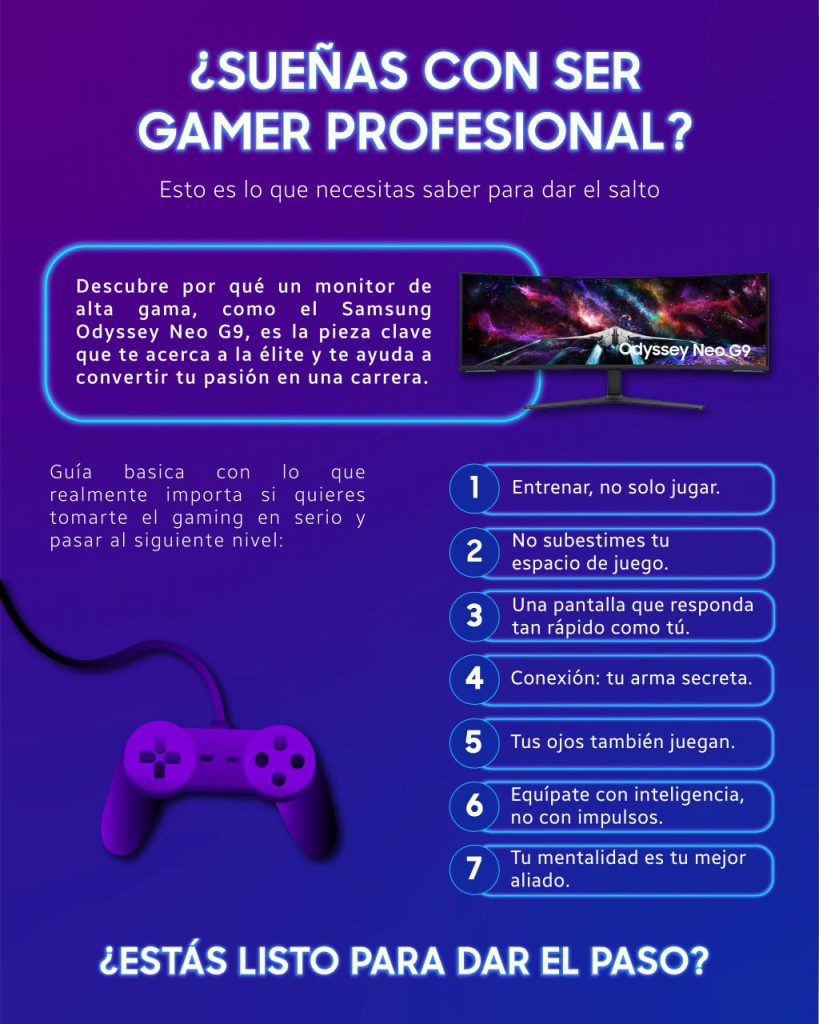 ¿SUEÑAS CON SER GAMER PROFESIONAL?

Esto es lo que necesitas saber para dar el salto

Descubre por qué un monitor de alta gama, como el Samsung Odyssey Neo G9, es la pieza clave que te acerca a la élite y te ayuda a convertir tu pasión en una carrera.

Odyssey Neo G9

Guía basica con lo que realmente importa si quieres tomarte el gaming en serio y pasar al siguiente nivel:

1 Entrenar, no solo jugar.

2 No subestimes tu espacio de juego.

3 Una pantalla que responda tan rápido como tú.

4 Conexión: tu arma secreta.

5 Tus ojos también juegan.

6 Equípate con inteligencia, no con impulsos.

7 Tu mentalidad es tu mejor aliado.

¿ESTÁS LISTO PARA DAR EL PASO?